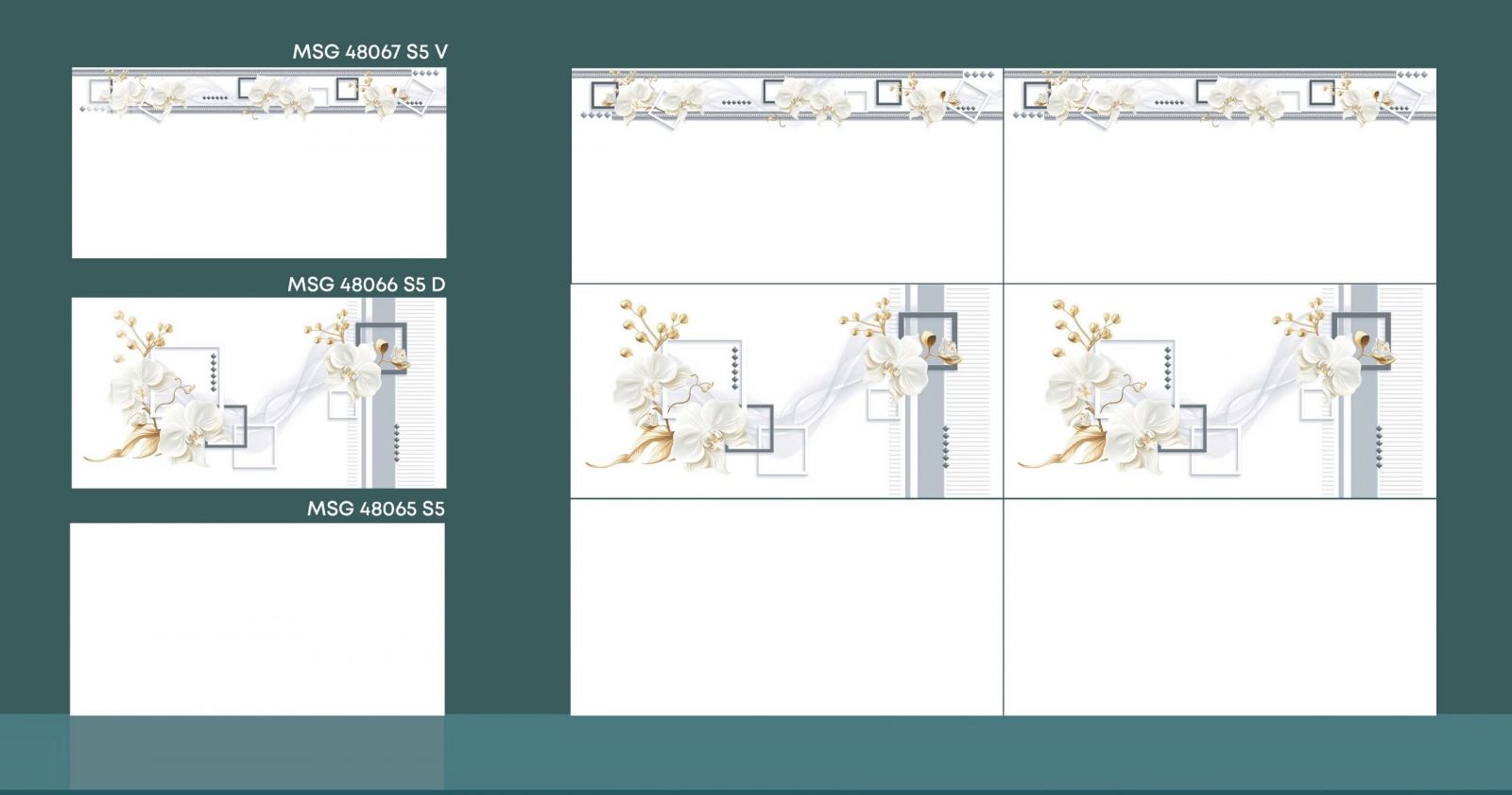 MSG 48067 S5 V

MSG 48066 S5 D

MSG 48065 S5